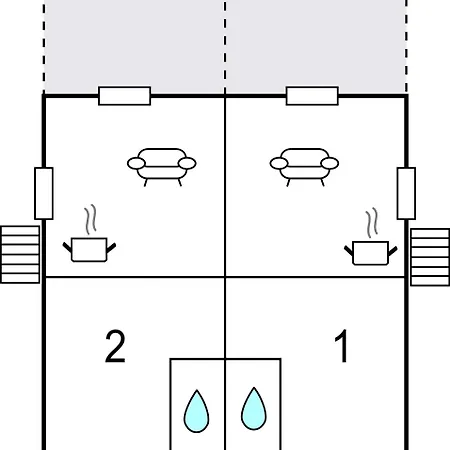 2

1